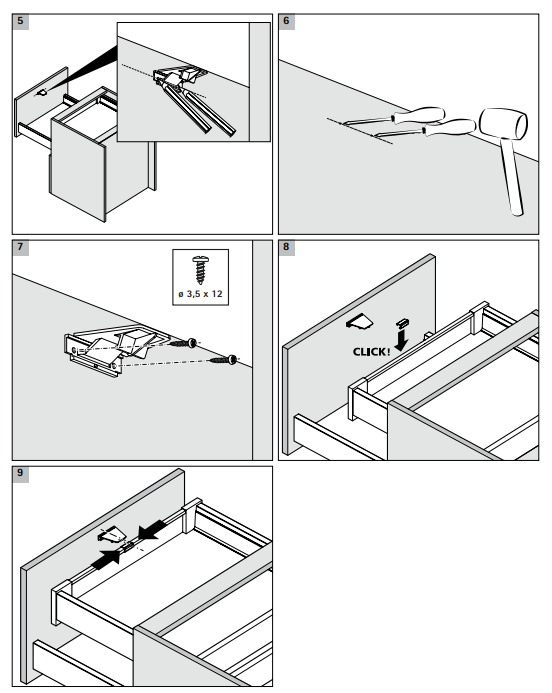 5

6

7

ø 3,5 x 12

8

CLICK!

9